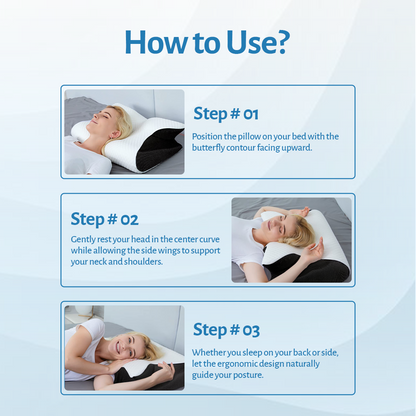 How to Use?

Step # 01

Position the pillow on your bed with the butterfly contour facing upward.

Step # 02

Gently rest your head in the center curve while allowing the side wings to support your neck and shoulders.

Step # 03

Whether you sleep on your back or side, let the ergonomic design naturally guide your posture.